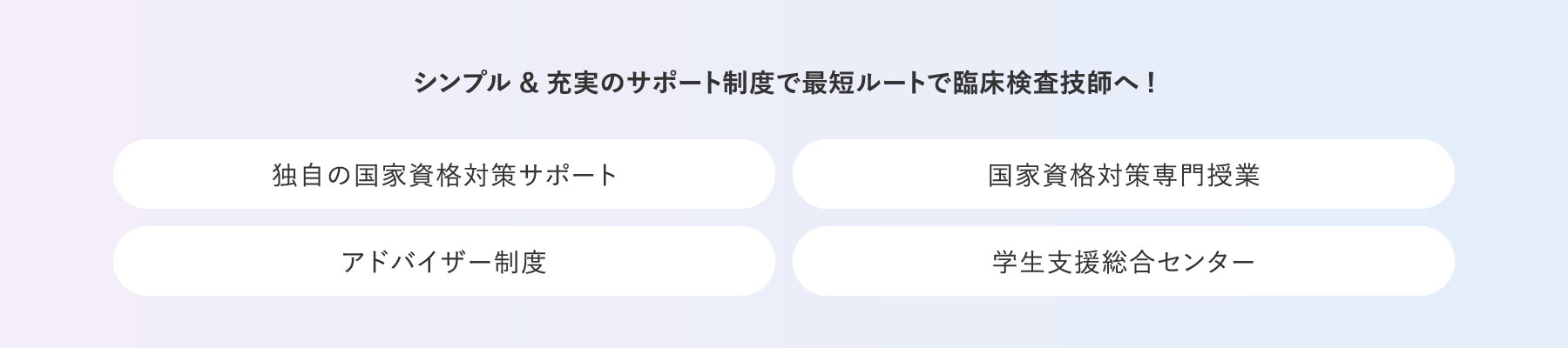 シンプル & 充実のサポート制度で最短ルートで臨床検査技師へ！

独自の国家資格対策サポート

国家資格対策専門授業

アドバイザー制度

学生支援総合センター